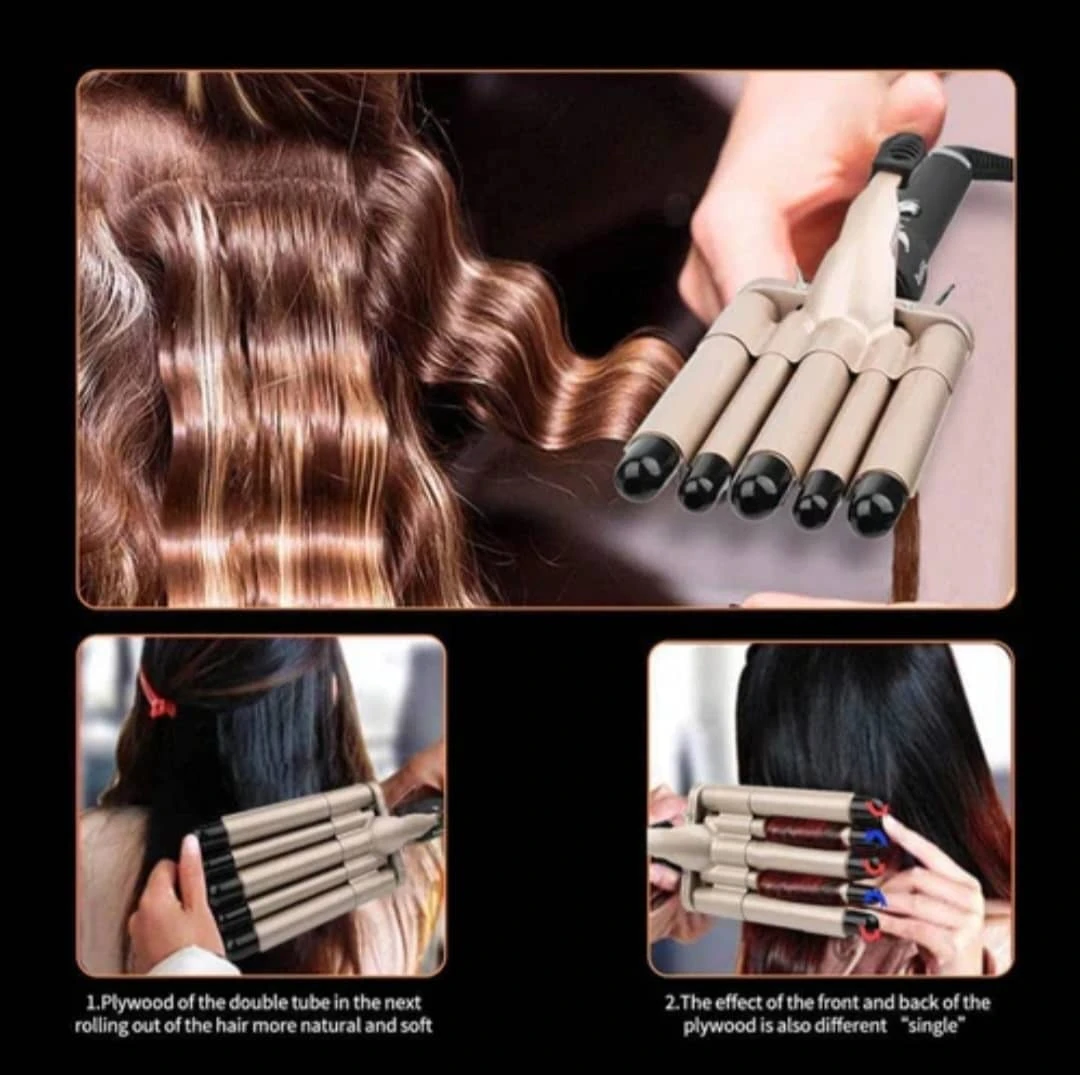 1.Plywood of the double tube in the next rolling out of the hair more natural and soft

2.The effect of the front and back of the plywood is also different "single"