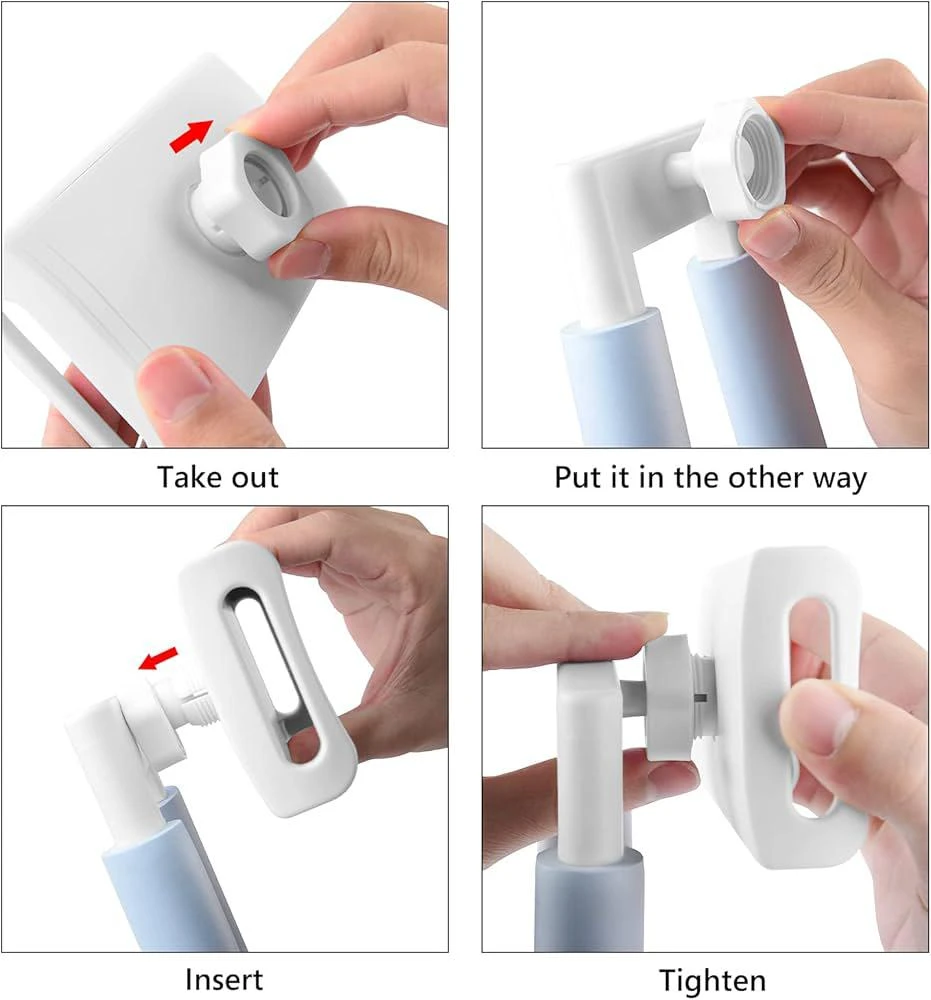 Take out

Put it in the other way

Insert

Tighten